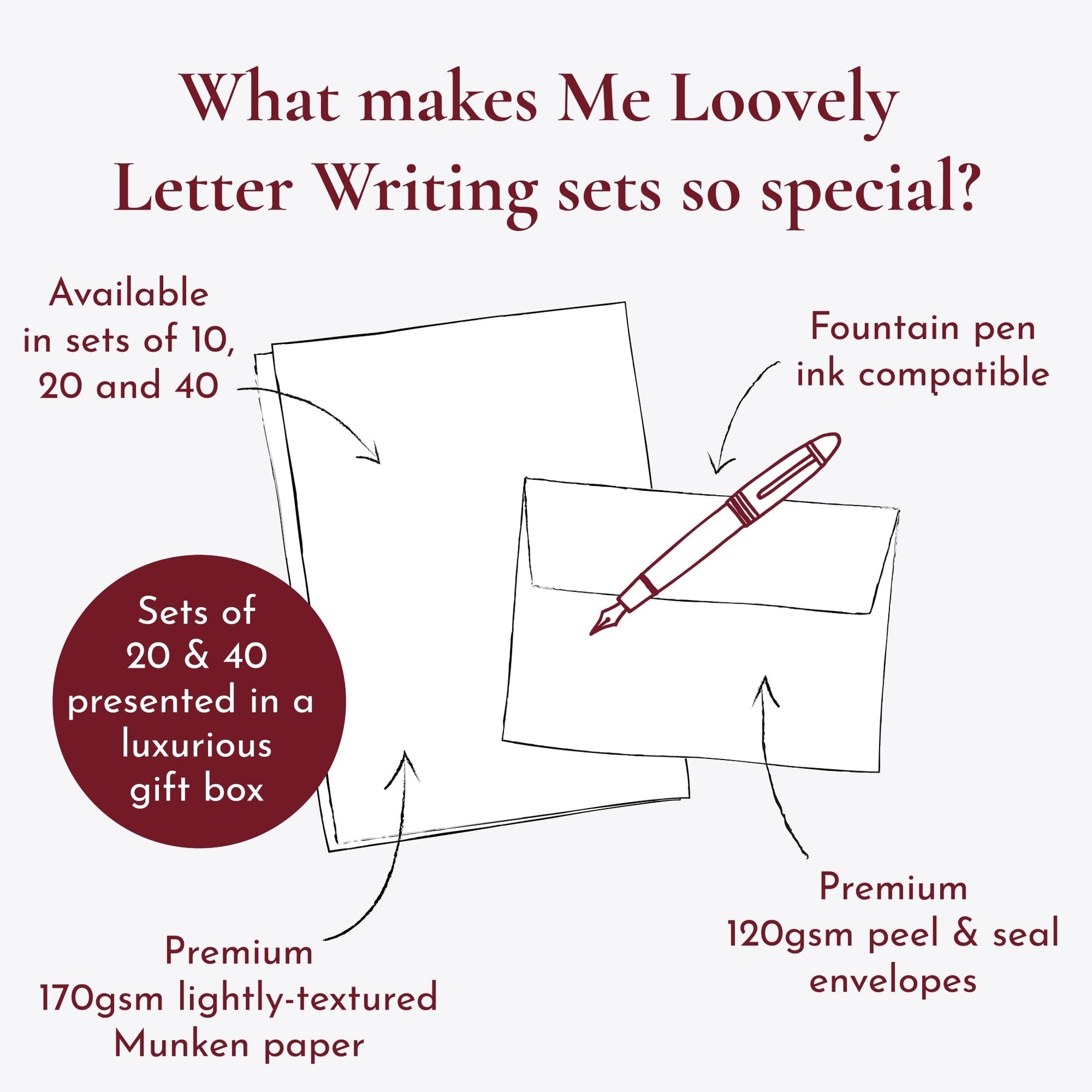 What makes Me Loovely Letter Writing sets so special?

Available in sets of 10, 20 and 40

Fountain pen ink compatible

Sets of 20 & 40 presented in a luxurious gift box

Premium 170gsm lightly-textured Munken paper

Premium 120gsm peel & seal envelopes